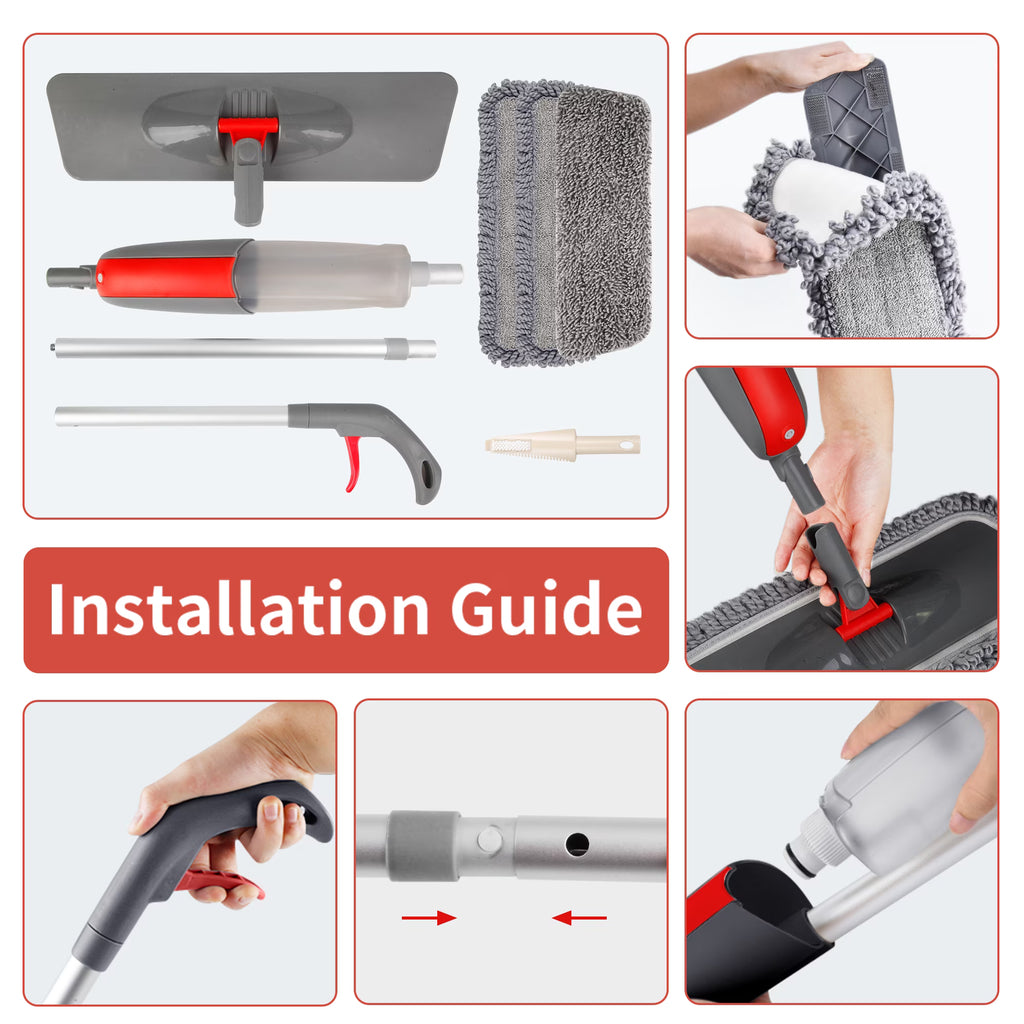 Installation Guide